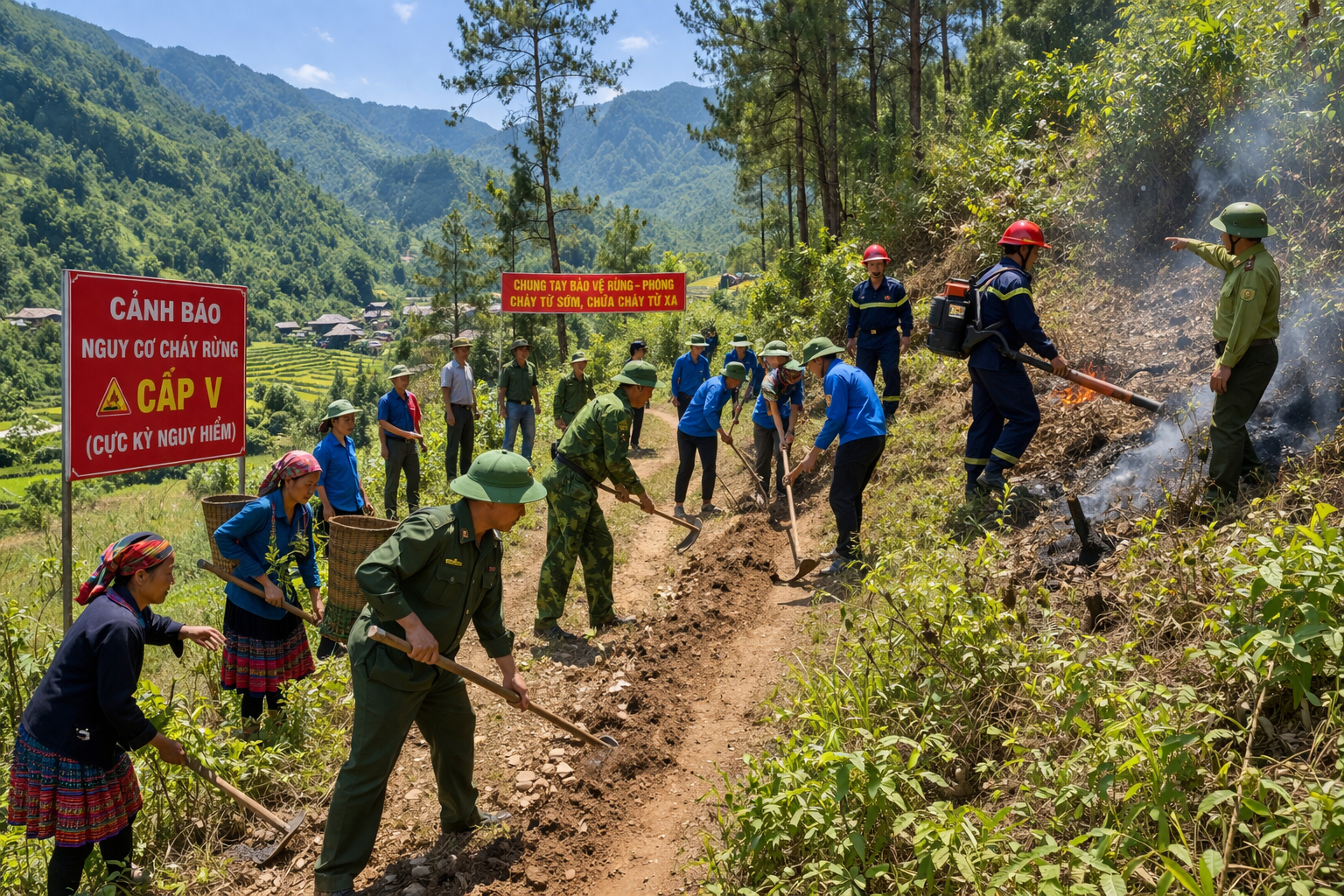 CẢNH BÁO
NGUY CƠ CHÁY RỪNG
CẤP V
(CỰC KỲ NGUY HIỂM)

CHUNG TAY BẢO VỆ RỪNG - PHÒNG CHÁY TỪ SỚM, CHỮA CHÁY TỪ XA